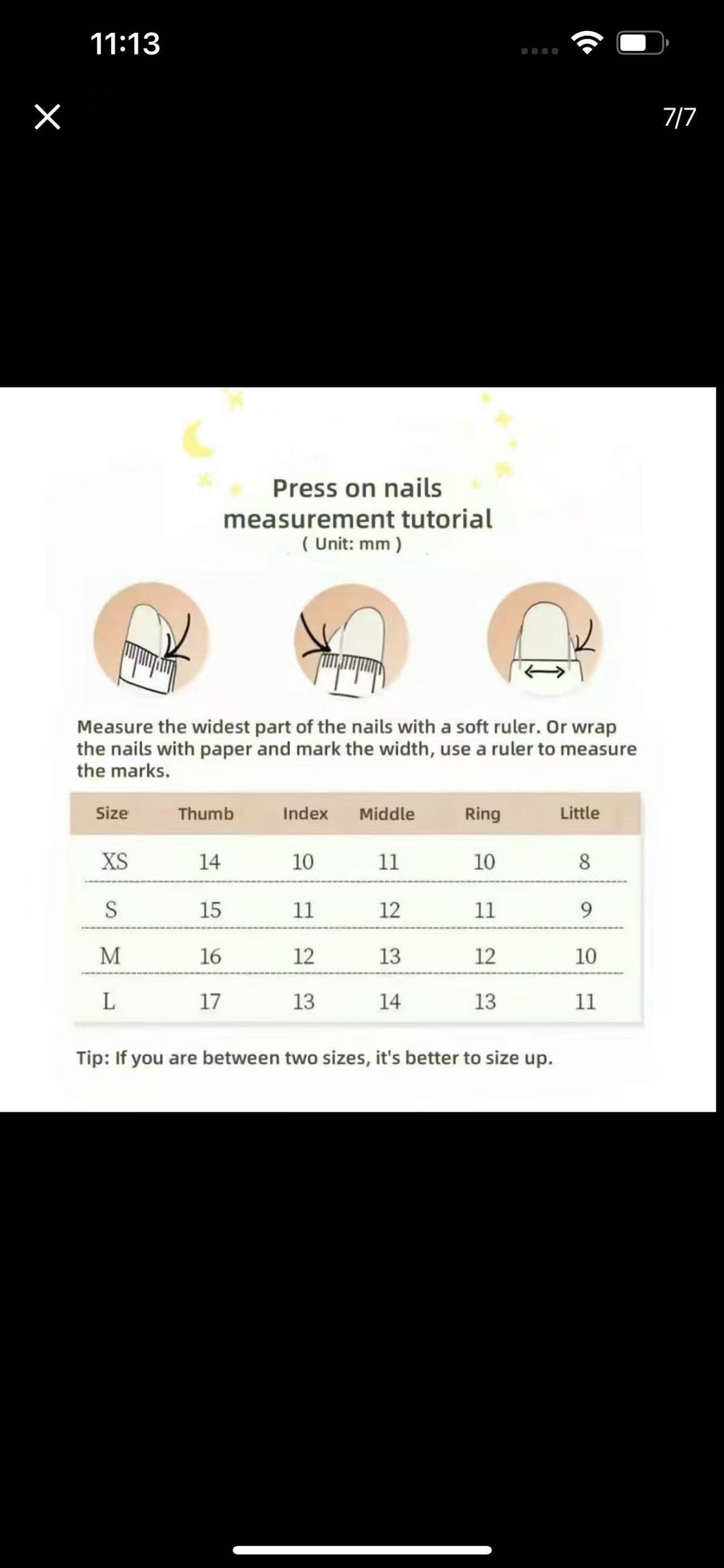 11:13

7/7

Press on nails measurement tutorial
( Unit: mm )

Measure the widest part of the nails with a soft ruler. Or wrap the nails with paper and mark the width, use a ruler to measure the marks.

| Size | Thumb | Index | Middle | Ring | Little |
|---|---|---|---|---|---|
| XS | 14 | 10 | 11 | 10 | 8 |
| S | 15 | 11 | 12 | 11 | 9 |
| M | 16 | 12 | 13 | 12 | 10 |
| L | 17 | 13 | 14 | 13 | 11 |

Tip: If you are between two sizes, it's better to size up.