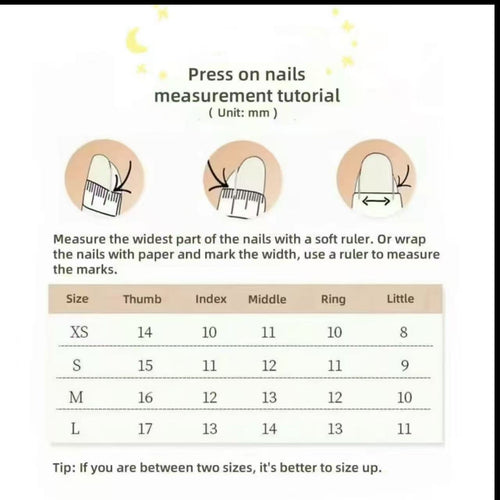 Press on nails measurement tutorial
( Unit: mm )

Measure the widest part of the nails with a soft ruler. Or wrap the nails with paper and mark the width, use a ruler to measure the marks.

| Size | Thumb | Index | Middle | Ring | Little |
|---|---|---|---|---|---|
| XS | 14 | 10 | 11 | 10 | 8 |
| S | 15 | 11 | 12 | 11 | 9 |
| M | 16 | 12 | 13 | 12 | 10 |
| L | 17 | 13 | 14 | 13 | 11 |

Tip: If you are between two sizes, it's better to size up.